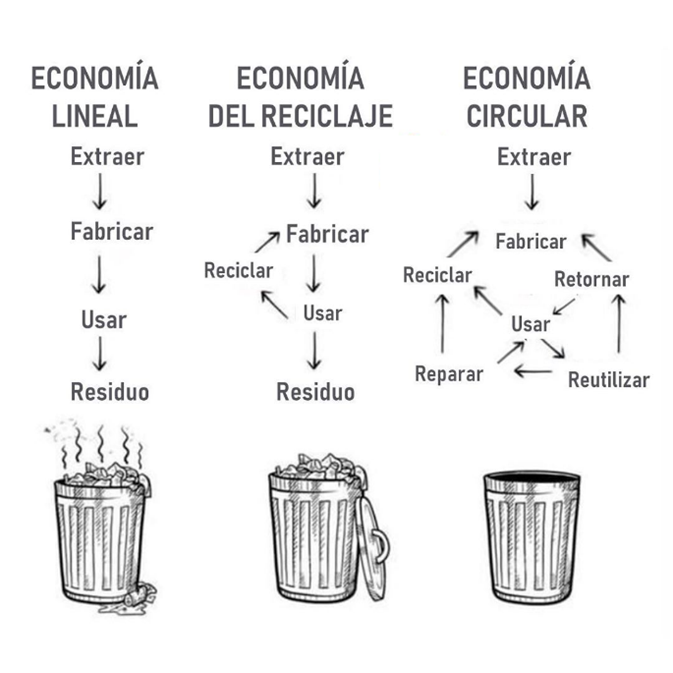 ECONOMÍA LINEAL

Extraer

Fabricar

Usar

Residuo

ECONOMÍA DEL RECICLAJE

Extraer

Fabricar

Reciclar

Usar

Residuo

ECONOMÍA CIRCULAR

Extraer

Fabricar

Reciclar

Retornar

Usar

Reparar

Reutilizar